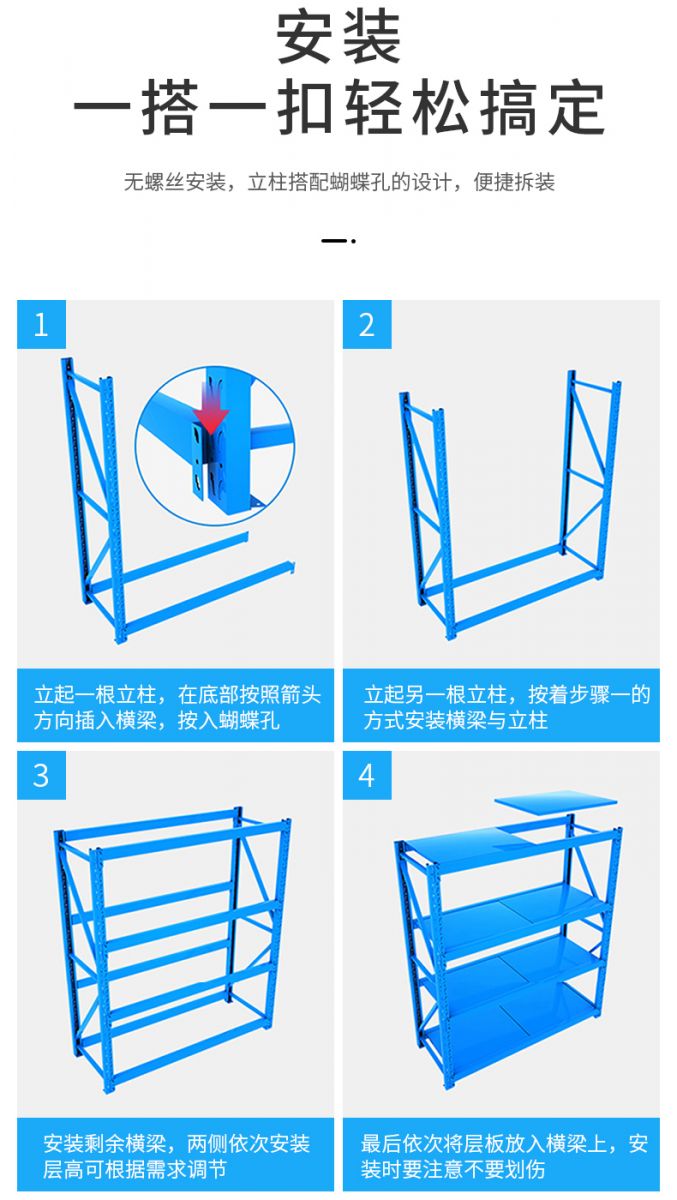 安装
一搭一扣轻松搞定

无螺丝安装，立柱搭配蝴蝶孔的设计，便捷拆装

1

立起一根立柱，在底部按照箭头方向插入横梁，按入蝴蝶孔

2

立起另一根立柱，按着步骤一的方式安装横梁与立柱

3

安装剩余横梁，两侧依次安装层高可根据需求调节

4

最后依次将层板放入横梁上，安装时要注意不要划伤