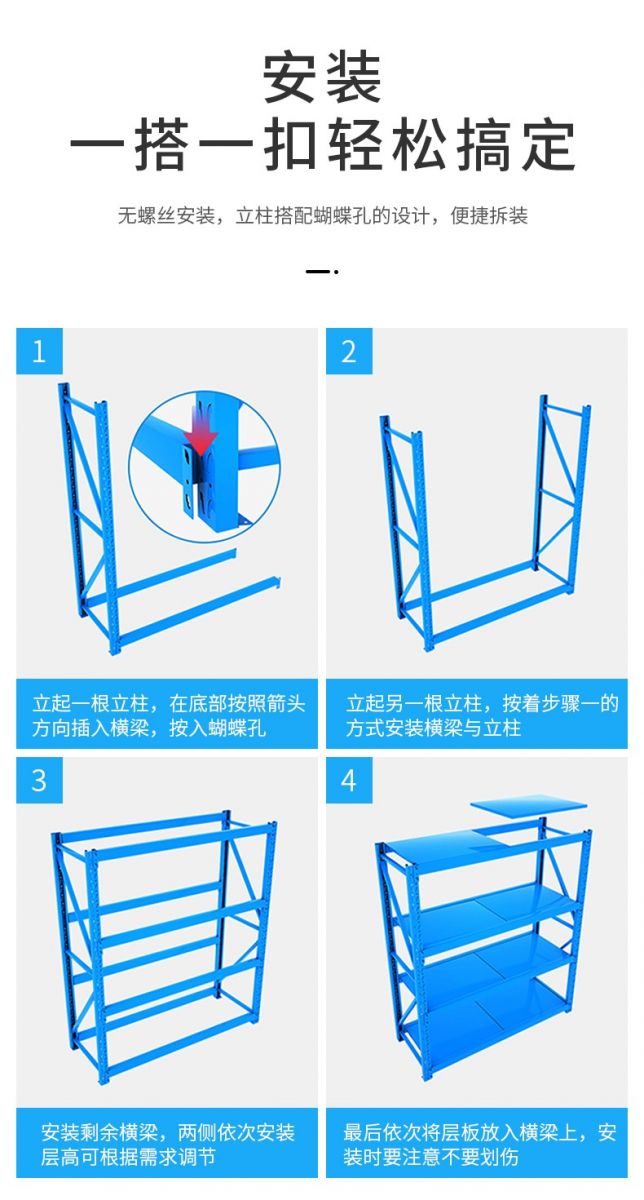 安装
一搭一扣轻松搞定

无螺丝安装，立柱搭配蝴蝶孔的设计，便捷拆装

1

立起一根立柱，在底部按照箭头方向插入横梁，按入蝴蝶孔

2

立起另一根立柱，按着步骤一的方式安装横梁与立柱

3

安装剩余横梁，两侧依次安装层高可根据需求调节

4

最后依次将层板放入横梁上，安装时要注意不要划伤