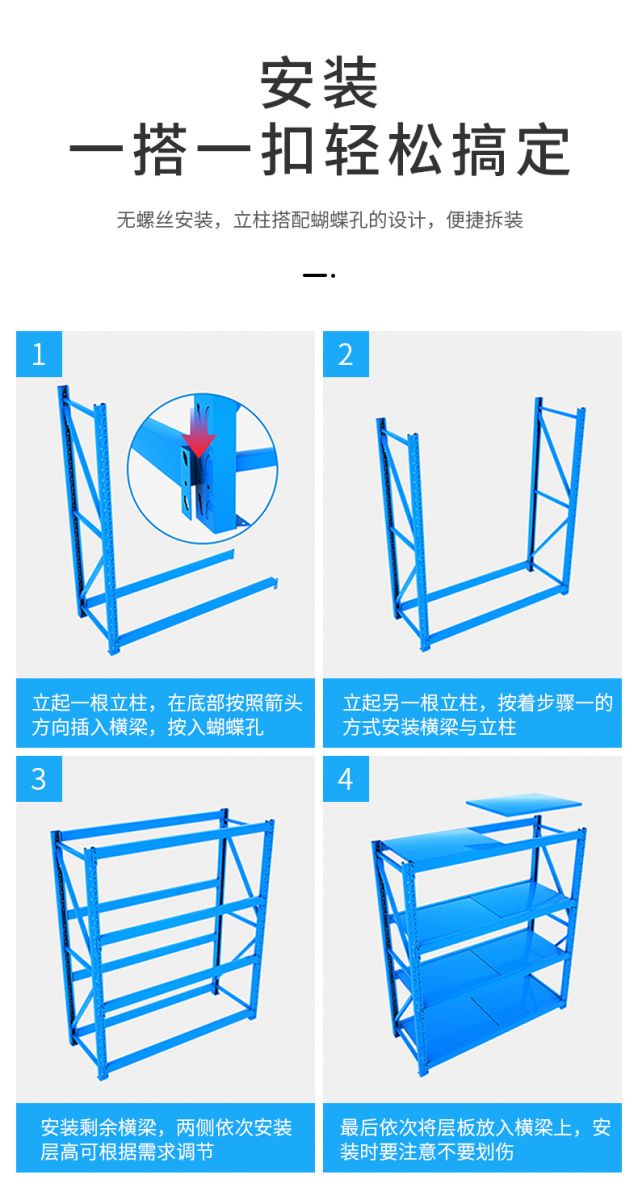 安装
一搭一扣轻松搞定

无螺丝安装，立柱搭配蝴蝶孔的设计，便捷拆装

1

立起一根立柱，在底部按照箭头方向插入横梁，按入蝴蝶孔

2

立起另一根立柱，按着步骤一的方式安装横梁与立柱

3

安装剩余横梁，两侧依次安装层高可根据需求调节

4

最后依次将层板放入横梁上，安装时要注意不要划伤